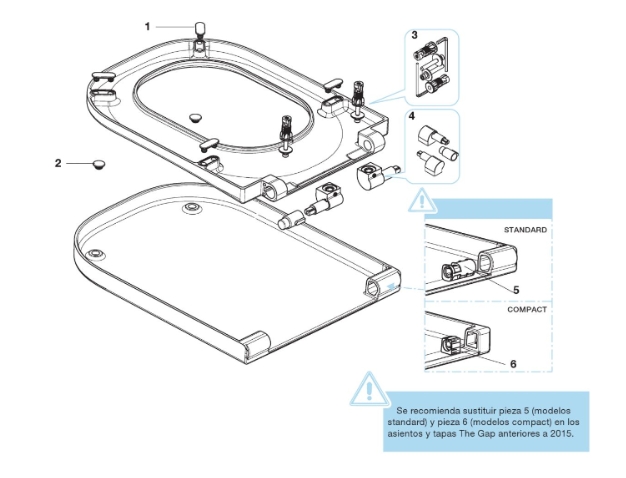 1

2

3

4

STANDARD

5

COMPACT

6

Se recomienda sustituir pieza 5 (modelos standard) y pieza 6 (modelos compact) en los asientos y tapas The Gap anteriores a 2015.